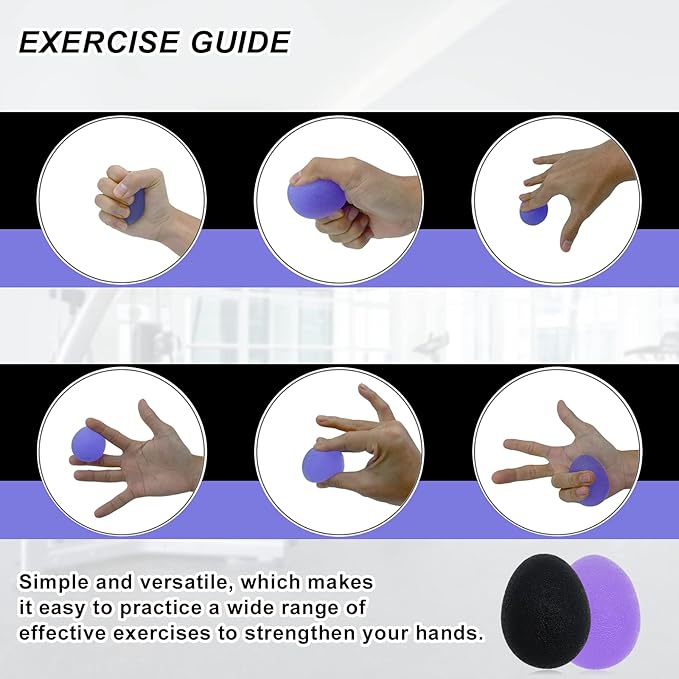 EXERCISE GUIDE

Simple and versatile, which makes it easy to practice a wide range of effective exercises to strengthen your hands.